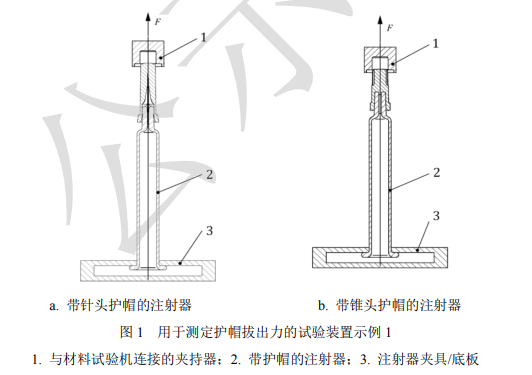 F

1

2

3

a. 带针头护帽的注射器

F

1

2

3

b. 带锥头护帽的注射器

图 1 用于测定护帽拔出力的试验装置示例 1

1. 与材料试验机连接的夹持器；2. 带护帽的注射器；3. 注射器夹具/底板